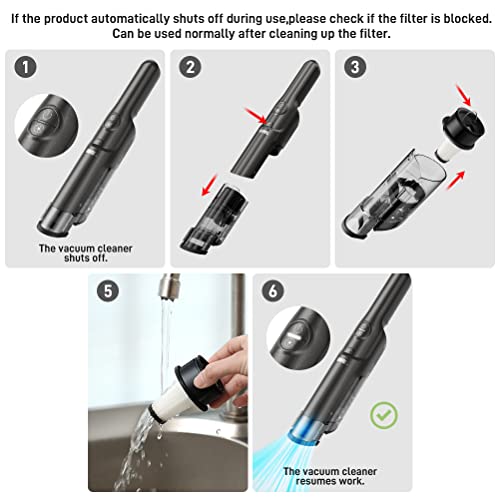 If the product automatically shuts off during use,please check if the filter is blocked. Can be used normally after cleaning up the filter.

1

The vacuum cleaner shuts off.

2

3

5

6

The vacuum cleaner resumes work.