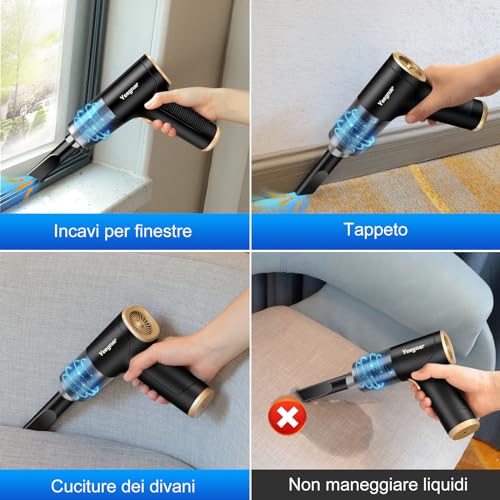 Yeegnar

Incavi per finestre

Yeegnar

Tappeto

Yeegnar

Cuciture dei divani

Yeegnar

Non maneggiare liquidi