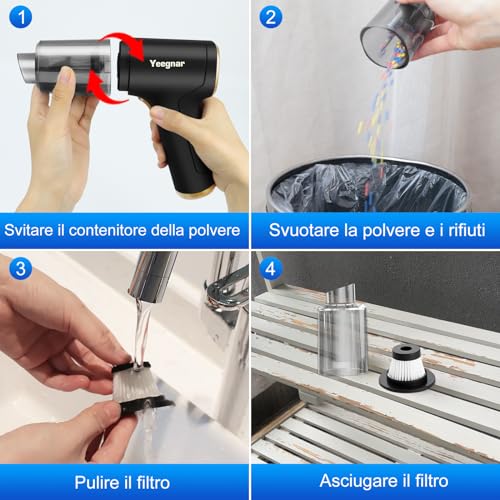 1

Yeegnar

Svitare il contenitore della polvere

2

Svuotare la polvere e i rifiuti

3

Pulire il filtro

4

Asciugare il filtro