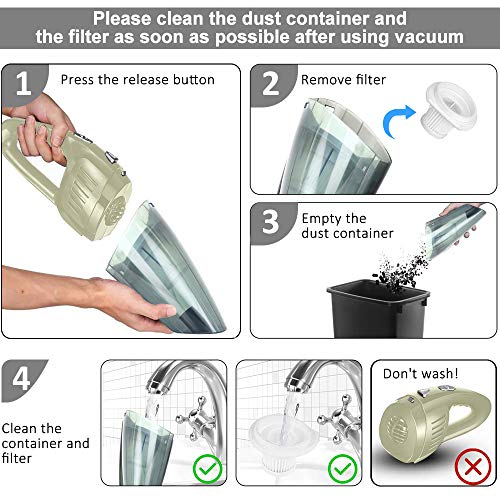 Please clean the dust container and the filter as soon as possible after using vacuum

1 Press the release button

2 Remove filter

3 Empty the dust container

4

Clean the container and filter

Don't wash!