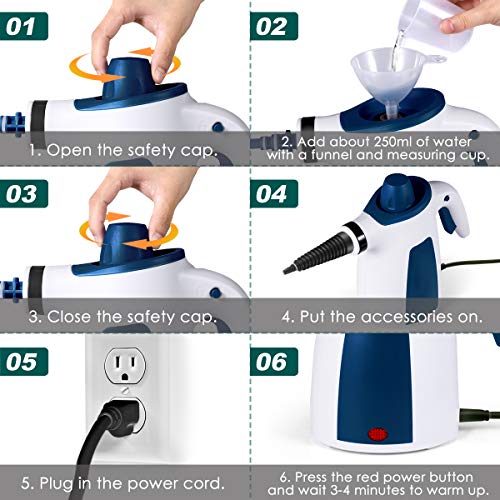 01

1. Open the safety cap.

02

2. Add about 250ml of water with a funnel and measuring cup.

03

3. Close the safety cap.

04

4. Put the accessories on.

05

5. Plug in the power cord.

06

6. Press the red power button and wait 3-4 minutes to warm up.