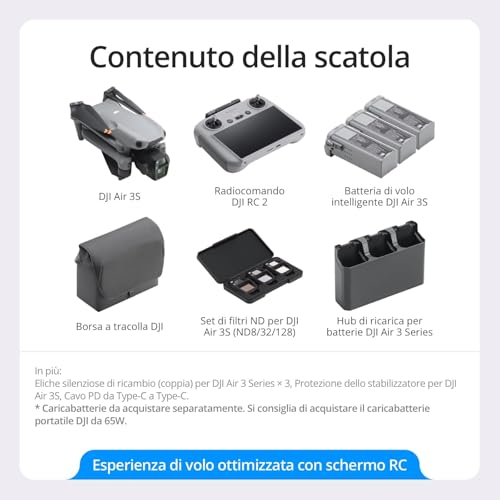 Contenuto della scatola

DJI Air 3S

Radiocomando DJI RC 2

Batteria di volo intelligente DJI Air 3S

Borsa a tracolla DJI

Set di filtri ND per DJI Air 3S (ND8/32/128)

Hub di ricarica per batterie DJI Air 3 Series

In più:
Eliche silenziose di ricambio (coppia) per DJI Air 3 Series × 3, Protezione dello stabilizzatore per DJI Air 3S, Cavo PD da Type-C a Type-C.
* Caricabatterie da acquistare separatamente. Si consiglia di acquistare il caricabatterie portatile DJI da 65W.

Esperienza di volo ottimizzata con schermo RC